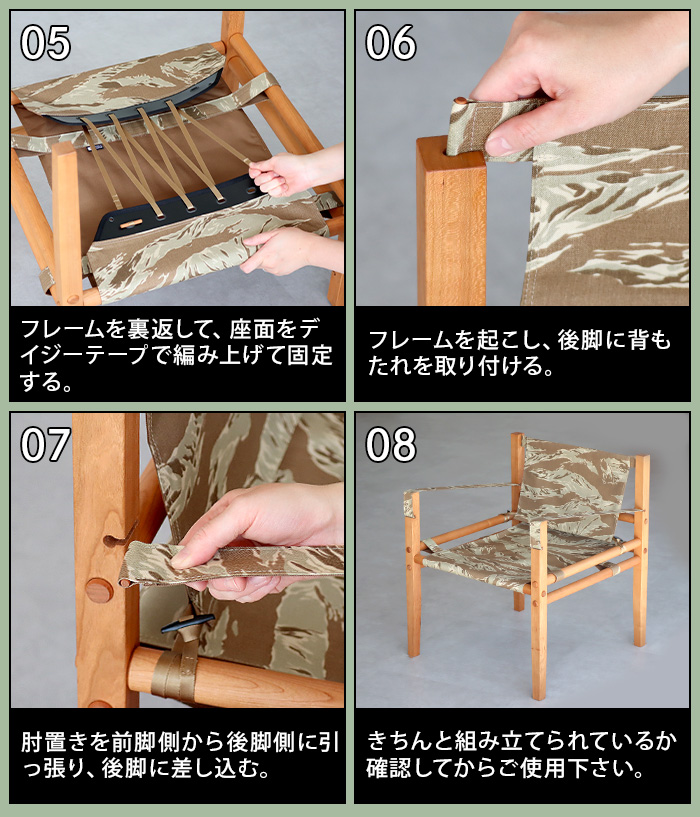 05

フレームを裏返して、座面をデイジーテープで編み上げて固定する。

06

フレームを起こし、後脚に背もたれを取り付ける。

07

肘置きを前脚側から後脚側に引っ張り、後脚に差し込む。

08

きちんと組み立てられているか確認してからご使用下さい。