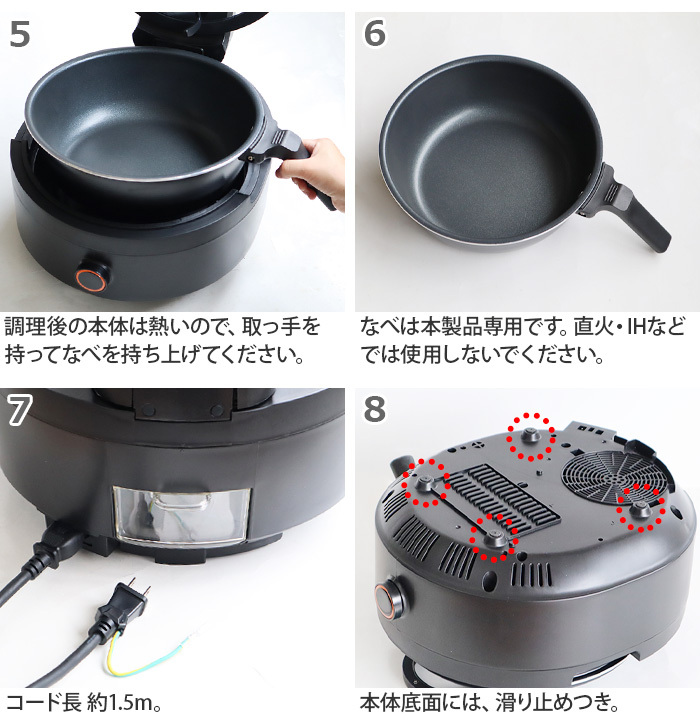 5

調理後の本体は熱いので、取っ手を持ってなべを持ち上げてください。

6

なべは本製品専用です。直火・IHなどでは使用しないでください。

7

コード長 約1.5m。

8

本体底面には、滑り止めつき。