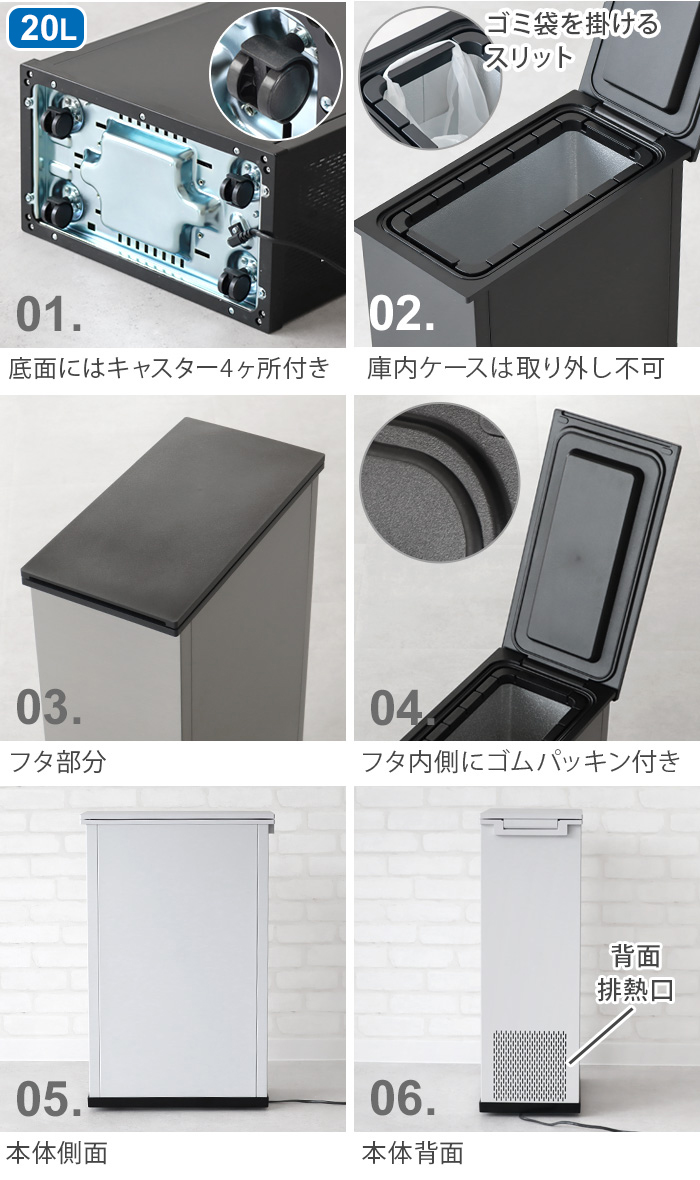 20L

01.

底面にはキャスター4ヶ所付き

ゴミ袋を掛けるスリット

02.

庫内ケースは取り外し不可

03.

フタ部分

04.

フタ内側にゴムパッキン付き

05.

本体側面

背面排熱口

06.

本体背面