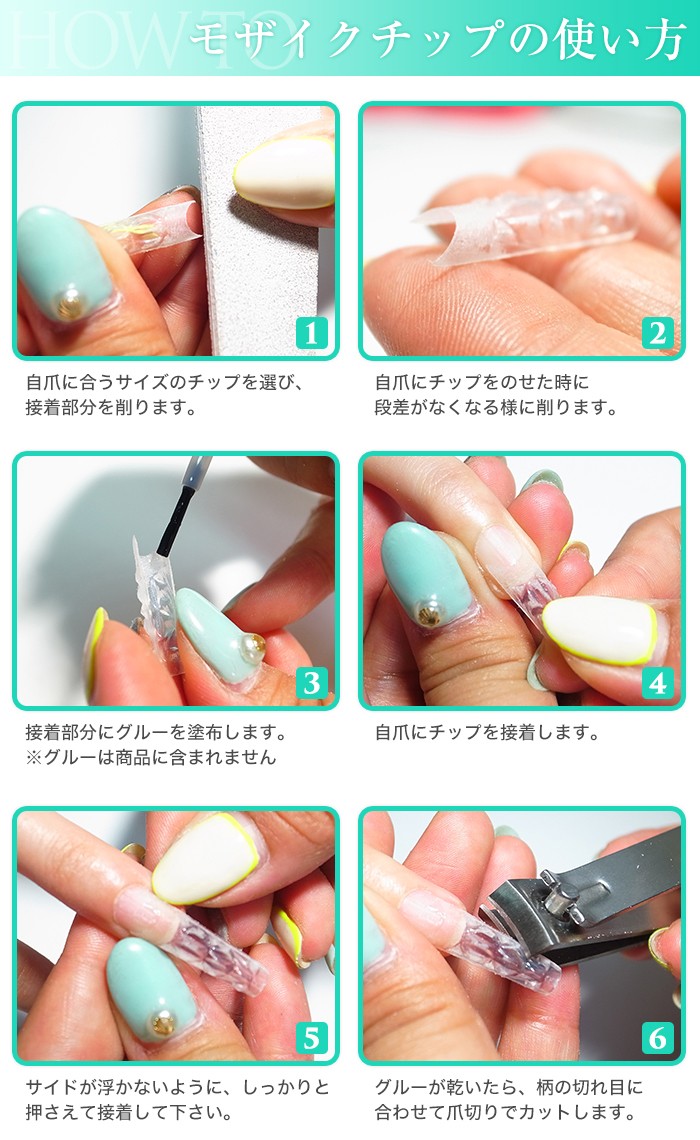 HOW TO モザイクチップの使い方

1
自爪に合うサイズのチップを選び、接着部分を削ります。

2
自爪にチップをのせた時に段差がなくなる様に削ります。

3
接着部分にグルーを塗布します。
※グルーは商品に含まれません

4
自爪にチップを接着します。

5
サイドが浮かないように、しっかりと押さえて接着して下さい。

6
グルーが乾いたら、柄の切れ目に合わせて爪切りでカットします。