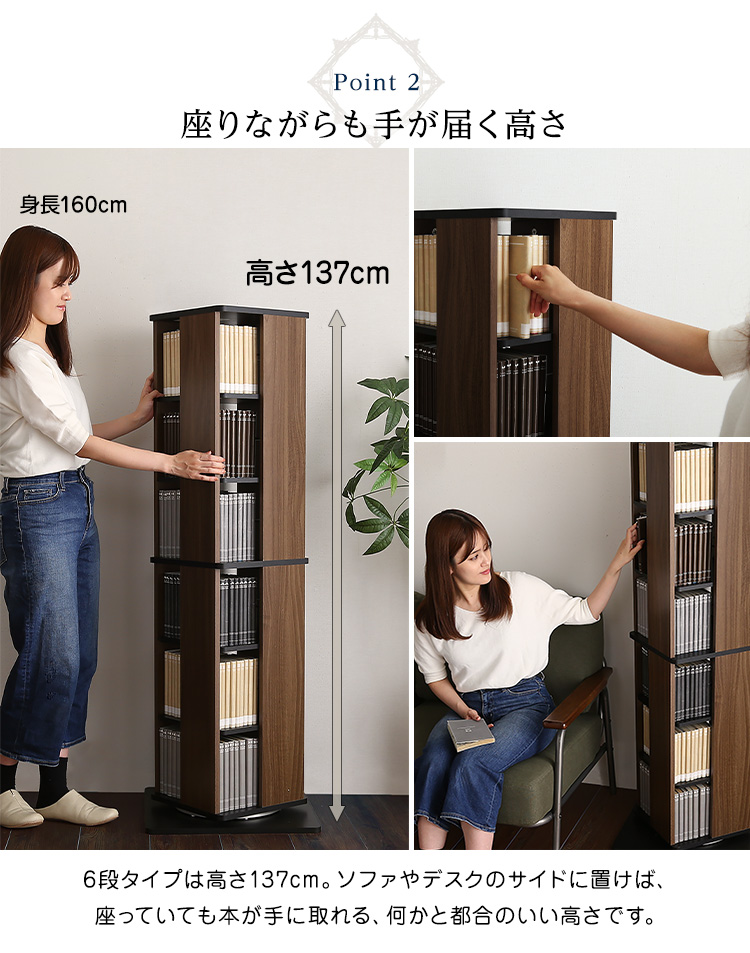 Point 2
座りながらも手が届く高さ

身長160cm

高さ137cm

6段タイプは高さ137cm。ソファやデスクのサイドに置けば、座っていても本が手に取れる、何かと都合のいい高さです。