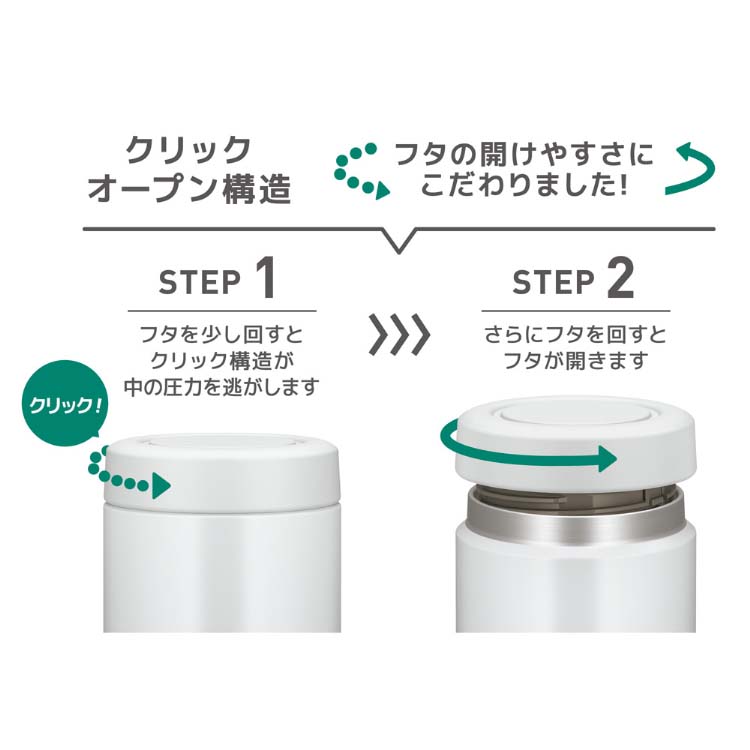 クリック
オープン構造

フタの開けやすさに
こだわりました!

STEP 1

フタを少し回すと
クリック構造が
中の圧力を逃がします

クリック!

STEP 2

さらにフタを回すと
フタが開きます