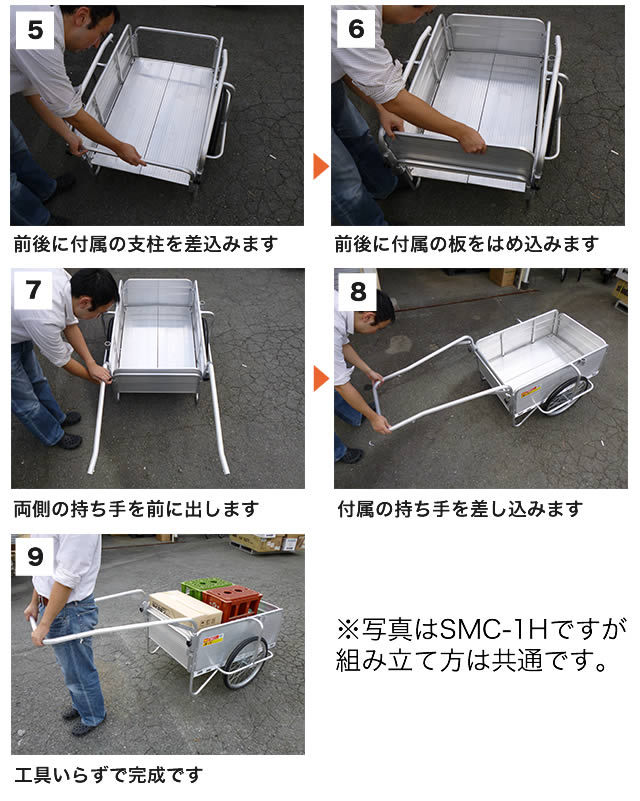 5

前後に付属の支柱を差込みます

6

前後に付属の板をはめ込みます

7

両側の持ち手を前に出します

8

付属の持ち手を差し込みます

9

工具いらずで完成です

※写真はSMC-1Hですが組み立て方は共通です。