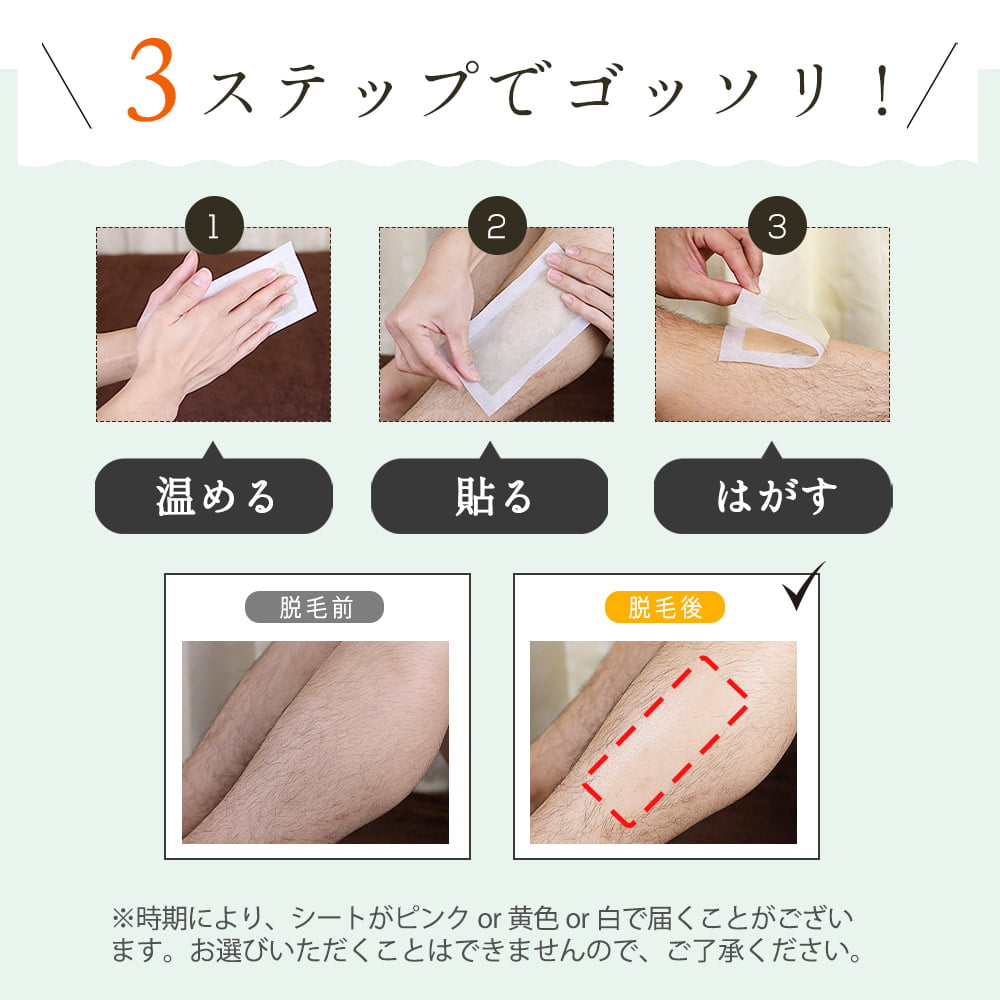 3ステップでゴッソリ！

1
温める

2
貼る

3
はがす

脱毛前

脱毛後

※時期により、シートがピンク or 黄色 or 白で届くことがございます。お選びいただくことはできませんので、ご了承ください。