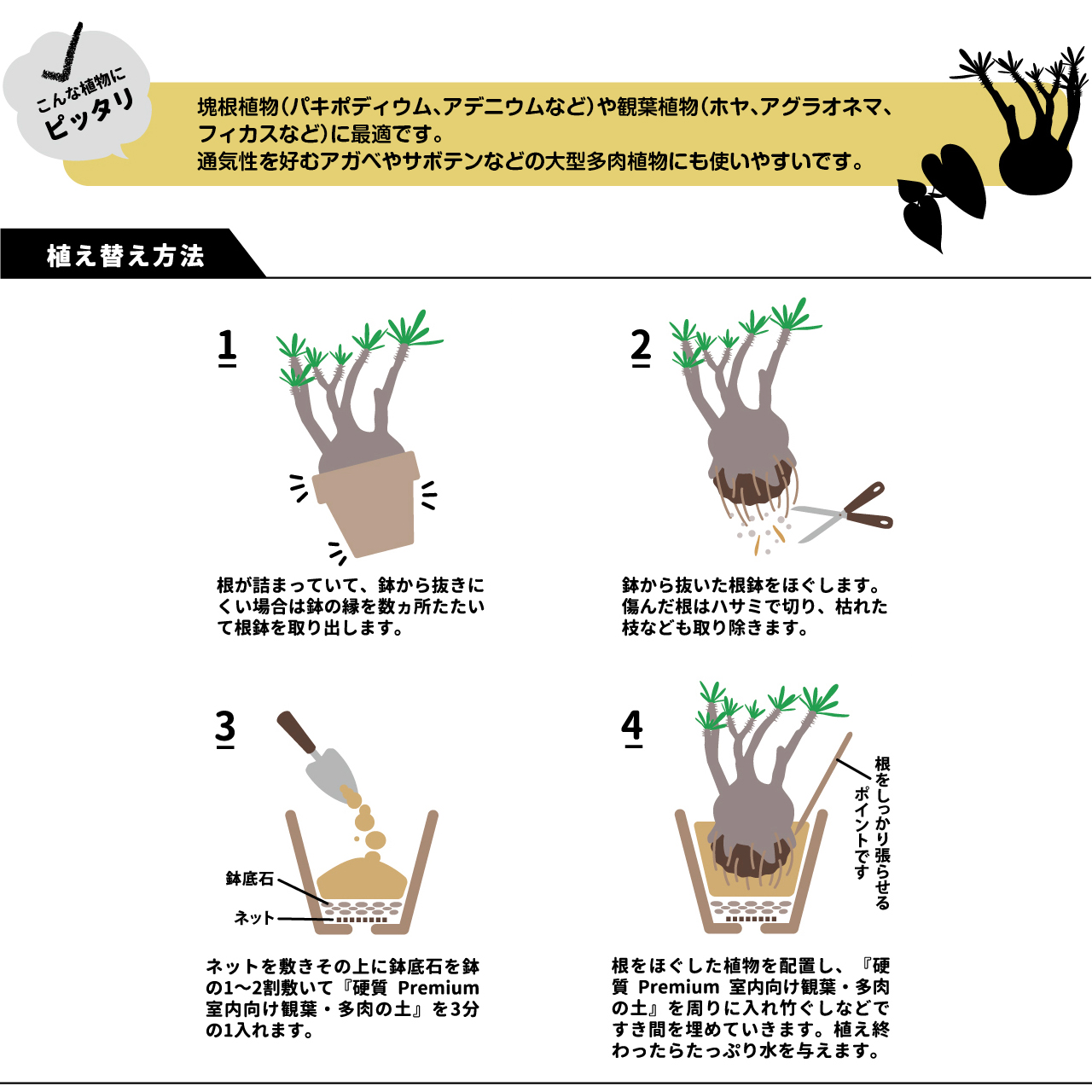 こんな植物に
ピッタリ

塊根植物（パキポディウム、アデニウムなど）や観葉植物（ホヤ、アグラオネマ、フィカスなど）に最適です。
通気性を好むアガベやサボテンなどの大型多肉植物にも使いやすいです。

植え替え方法

1

根が詰まっていて、鉢から抜きにくい場合は鉢の縁を数ヵ所たたいて根鉢を取り出します。

2

鉢から抜いた根鉢をほぐします。傷んだ根はハサミで切り、枯れた枝なども取り除きます。

3

鉢底石
ネット

ネットを敷きその上に鉢底石を鉢の1〜2割敷いて『硬質 Premium 室内向け観葉・多肉の土』を3分の1入れます。

4

根をしっかり張らせるポイントです

根をほぐした植物を配置し、『硬質 Premium 室内向け観葉・多肉の土』を周りに入れ竹ぐしなどですき間を埋めていきます。植え終わったらたっぷり水を与えます。