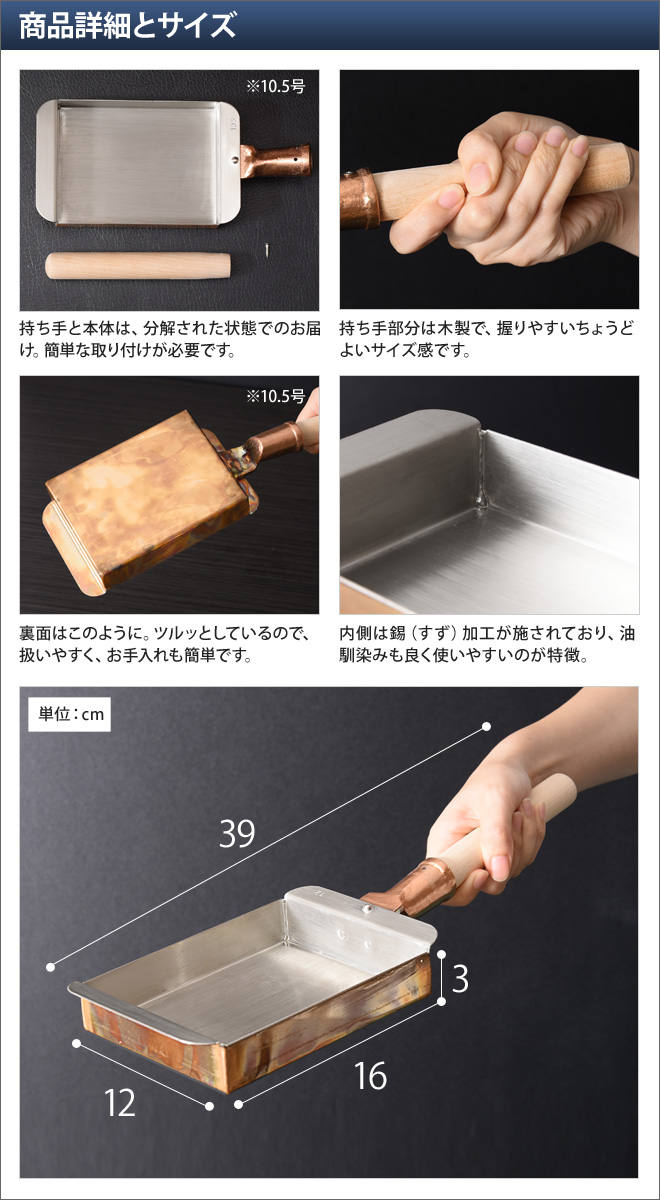 商品詳細とサイズ

※10.5号

持ち手と本体は、分解された状態でのお届け。簡単な取り付けが必要です。

持ち手部分は木製で、握りやすいちょうどよいサイズ感です。

※10.5号

裏面はこのように。ツルッとしているので、扱いやすく、お手入れも簡単です。

内側は錫（すず）加工が施されており、油馴染みも良く使いやすいのが特徴。

単位：cm

39

3

16

12