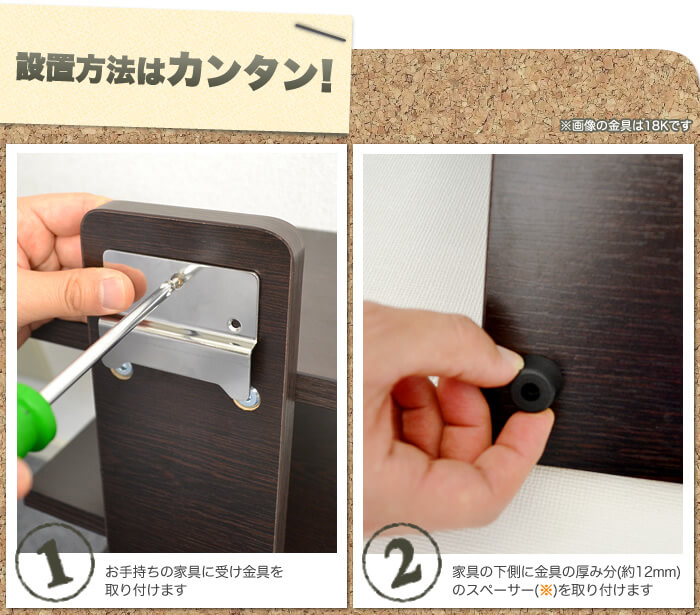 設置方法はカンタン!

※画像の金具は18Kです

1

お手持ちの家具に受け金具を取り付けます

2

家具の下側に金具の厚み分(約12mm)のスペーサー(※)を取り付けます