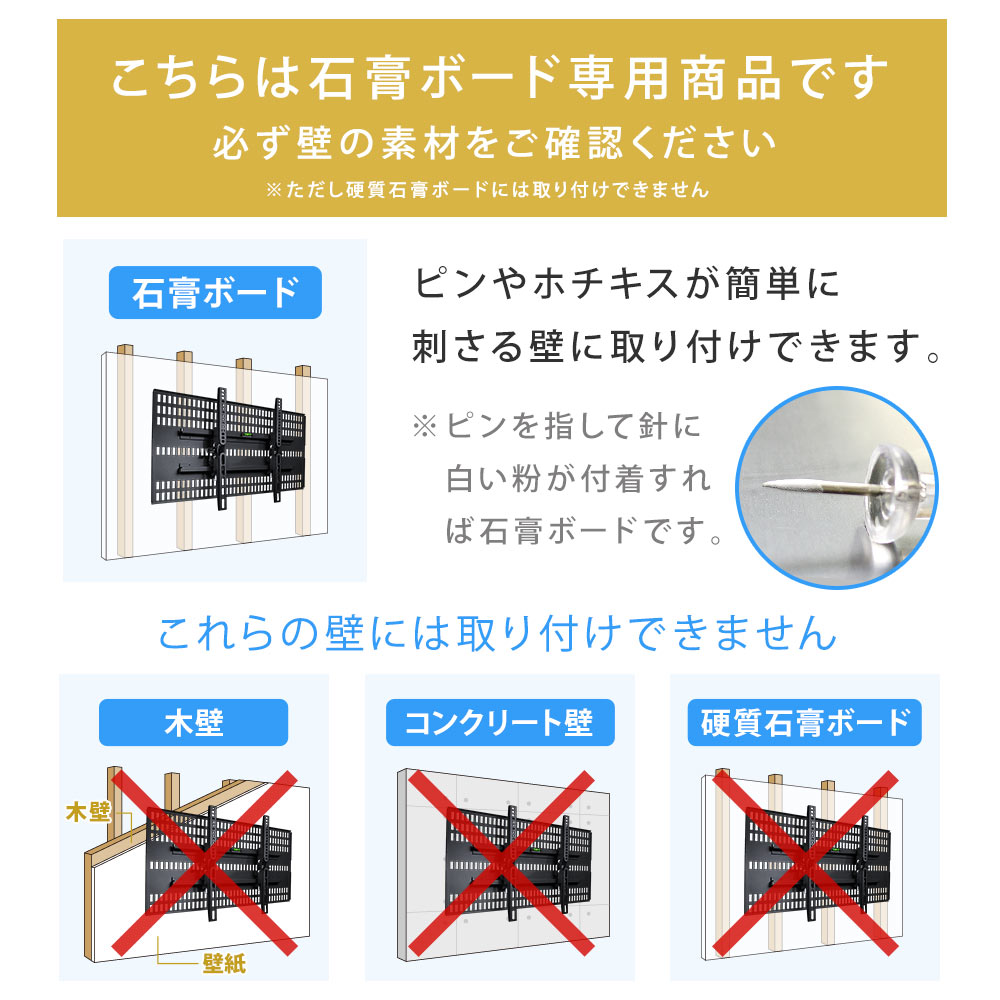 こちらは石膏ボード専用商品です
必ず壁の素材をご確認ください
※ただし硬質石膏ボードには取り付けできません

石膏ボード

ピンやホチキスが簡単に刺さる壁に取り付けできます。

※ピンを指して針に白い粉が付着すれば石膏ボードです。

これらの壁には取り付けできません

木壁

木壁

壁紙

コンクリート壁

硬質石膏ボード