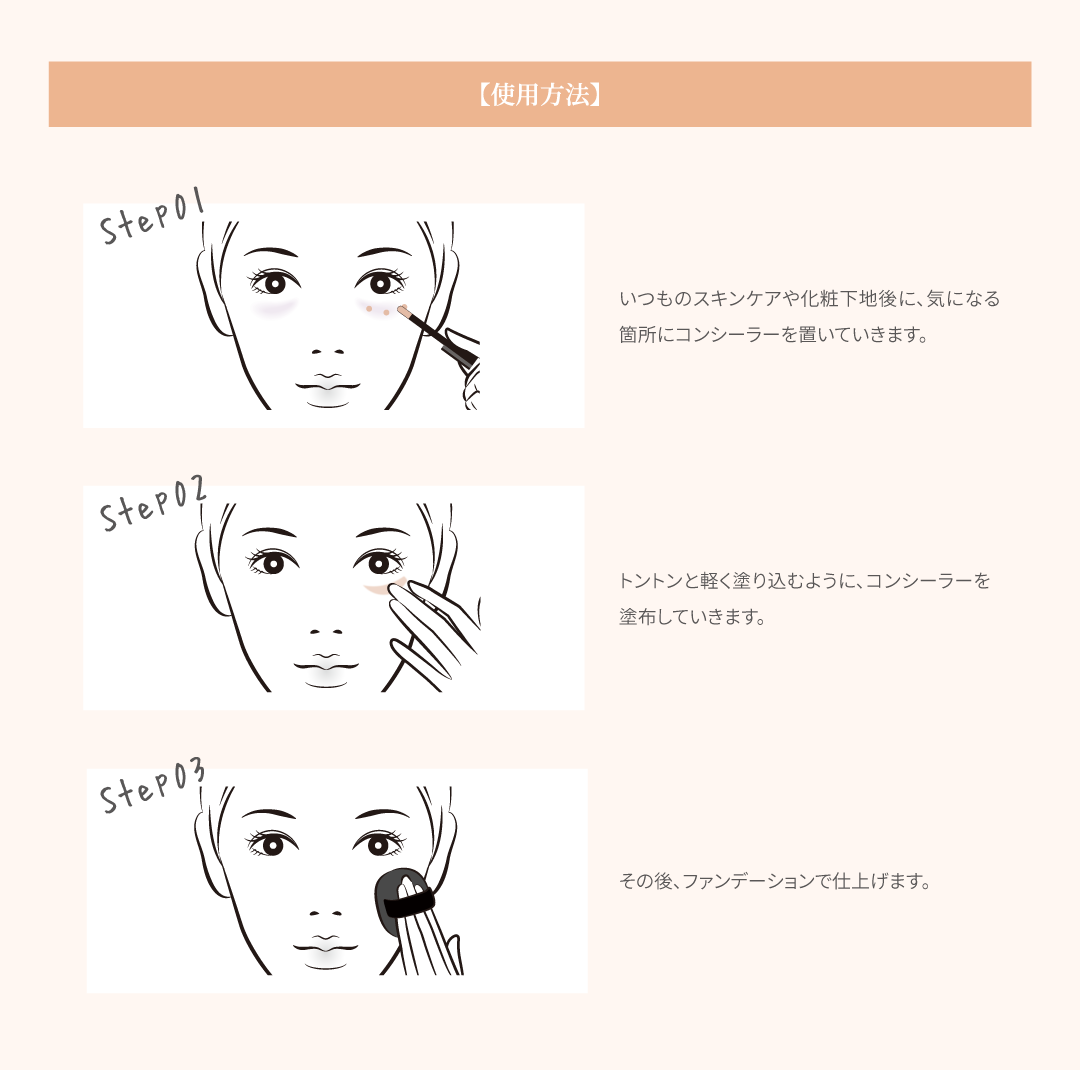 【使用方法】

Step01

いつものスキンケアや化粧下地後に、気になる箇所にコンシーラーを置いていきます。

Step02

トントンと軽く塗り込むように、コンシーラーを塗布していきます。

Step03

その後、ファンデーションで仕上げます。