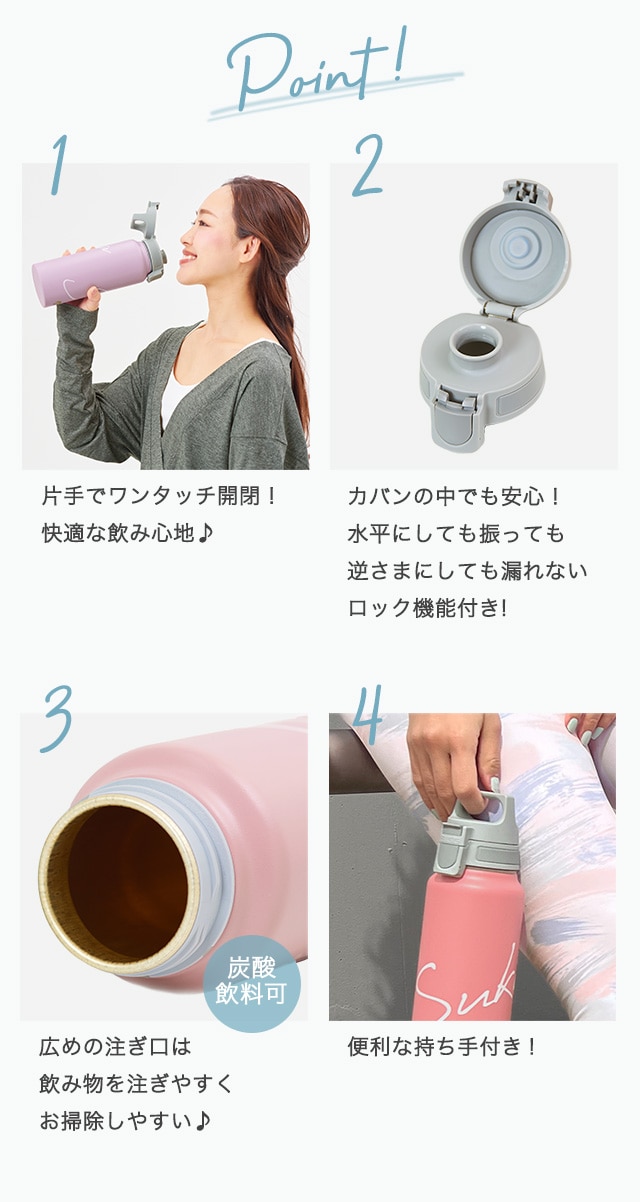 Point!

1

片手でワンタッチ開閉！
快適な飲み心地♪

2

カバンの中でも安心！
水平にしても振っても
逆さまにしても漏れない
ロック機能付き!

3

炭酸
飲料可

広めの注ぎ口は
飲み物を注ぎやすく
お掃除しやすい♪

4

Suk

便利な持ち手付き！