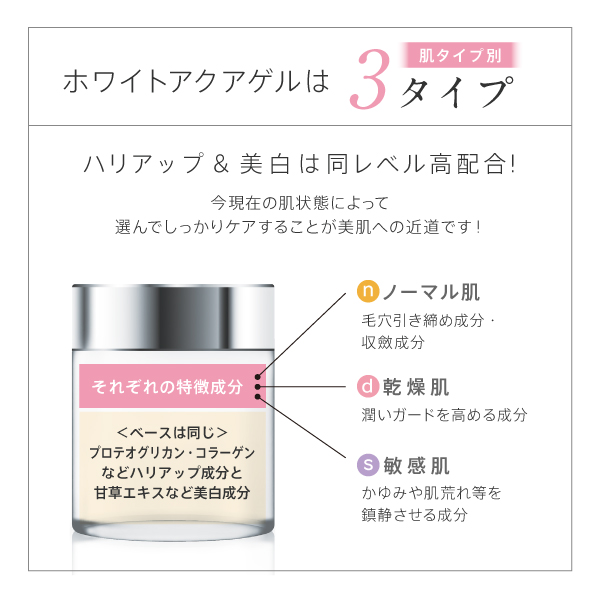 ホワイトアクアゲルは 肌タイプ別 3タイプ

ハリアップ & 美白は同レベル高配合!

今現在の肌状態によって
選んでしっかりケアすることが美肌への近道です!

それぞれの特徴成分

<ベースは同じ>
プロテオグリカン・コラーゲン
などハリアップ成分と
甘草エキスなど美白成分

n ノーマル肌
毛穴引き締め成分・
収斂成分

d 乾燥肌
潤いガードを高める成分

s 敏感肌
かゆみや肌荒れ等を
鎮静させる成分