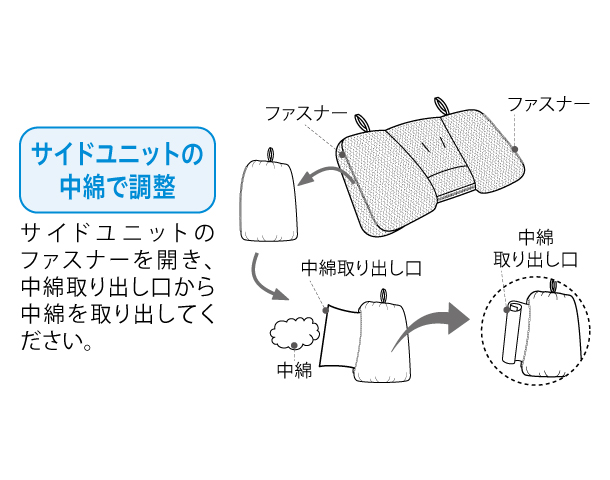 サイドユニットの中綿で調整

サイドユニットのファスナーを開き、中綿取り出し口から中綿を取り出してください。

ファスナー

ファスナー

中綿取り出し口

中綿

中綿取り出し口