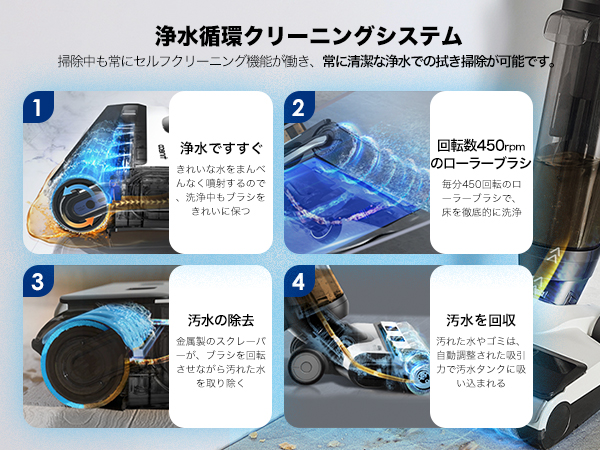 浄水循環クリーニングシステム

掃除中も常にセルフクリーニング機能が働き、常に清潔な浄水での拭き掃除が可能です。

1

浄水ですすぐ

きれいな水をまんべんなく噴射するので、洗浄中もブラシをきれいに保つ

2

回転数450rpmのローラーブラシ

毎分450回転のローラーブラシで、床を徹底的に洗浄

3

汚水の除去

金属製のスクレーパーが、ブラシを回転させながら汚れた水を取り除く

4

汚水を回収

汚れた水やゴミは、自動調整された吸引力で汚水タンクに吸い込まれる