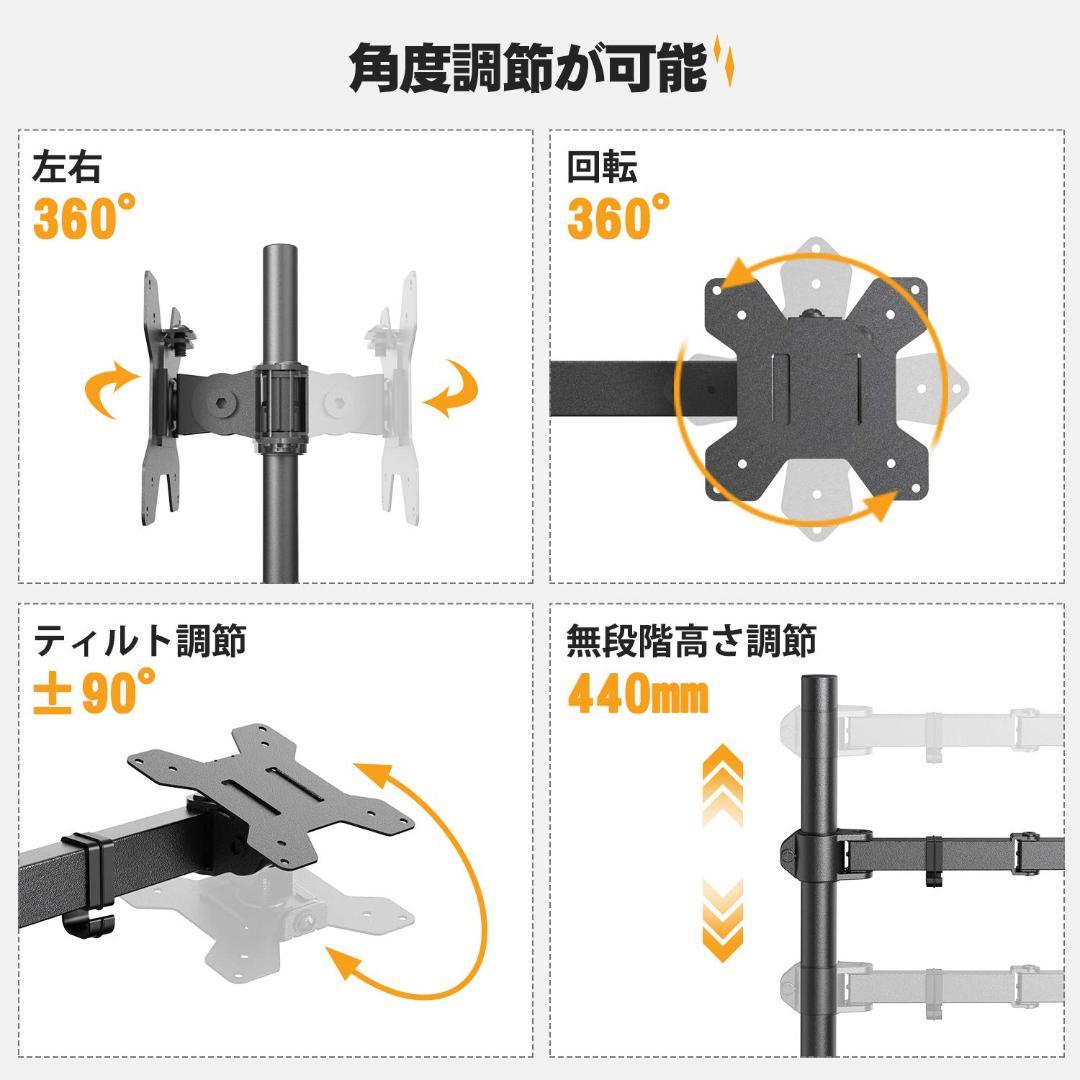 角度調節が可能

左右
360°

回転
360°

ティルト調節
±90°

無段階高さ調節
440mm