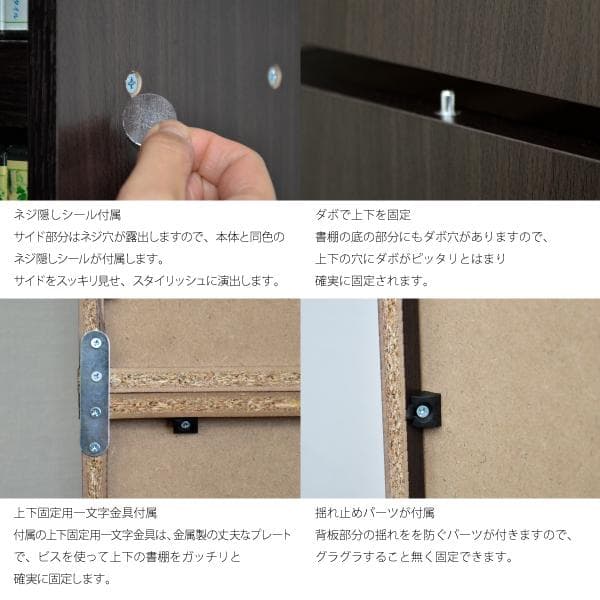 ネジ隠しシール付属
サイド部分はネジ穴が露出しますので、本体と同色のネジ隠しシールが付属します。
サイドをスッキリ見せ、スタイリッシュに演出します。

ダボで上下を固定
書棚の底の部分にもダボ穴がありますので、上下の穴にダボがピッタリとはまり確実に固定されます。

上下固定用一文字金具付属
付属の上下固定用一文字金具は、金属製の丈夫なプレートで、ビスを使って上下の書棚をガッチリと確実に固定します。

揺れ止めパーツが付属
背板部分の揺れをを防ぐパーツが付きますので、グラグラすること無く固定できます。