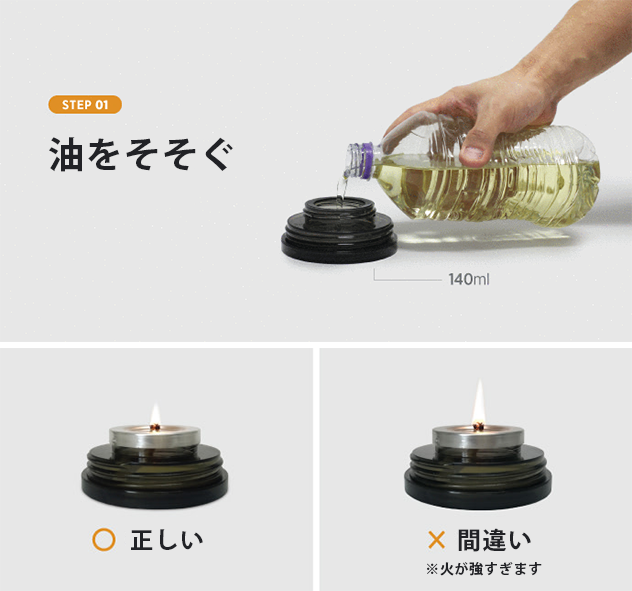 STEP 01

油をそそぐ

140ml

○ 正しい

× 間違い
※火が強すぎます