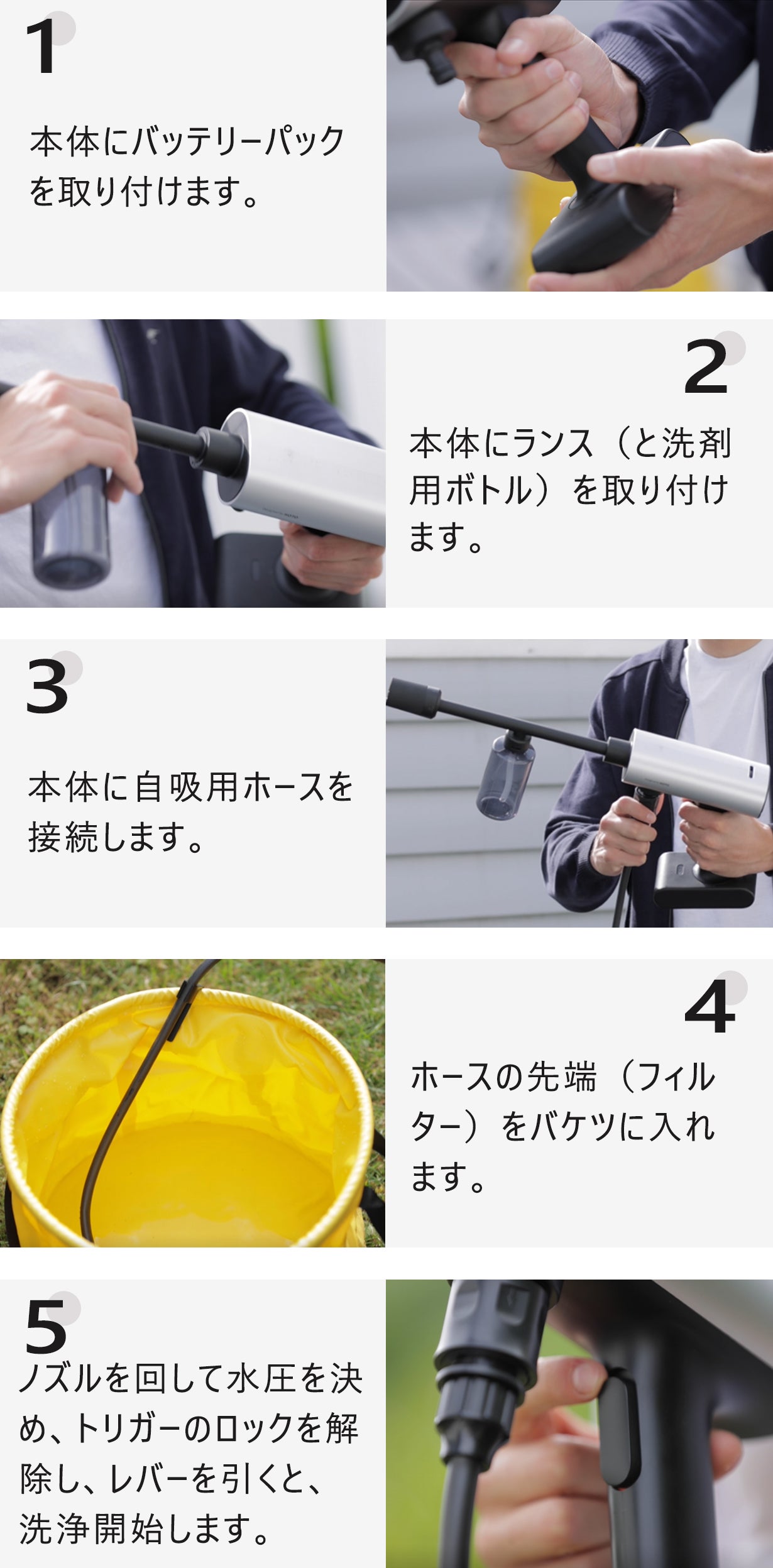 1

本体にバッテリーパックを取り付けます。

2

本体にランス（と洗剤用ボトル）を取り付けます。

3

本体に自吸用ホースを接続します。

4

ホースの先端（フィルター）をバケツに入れます。

5

ノズルを回して水圧を決め、トリガーのロックを解除し、レバーを引くと、洗浄開始します。