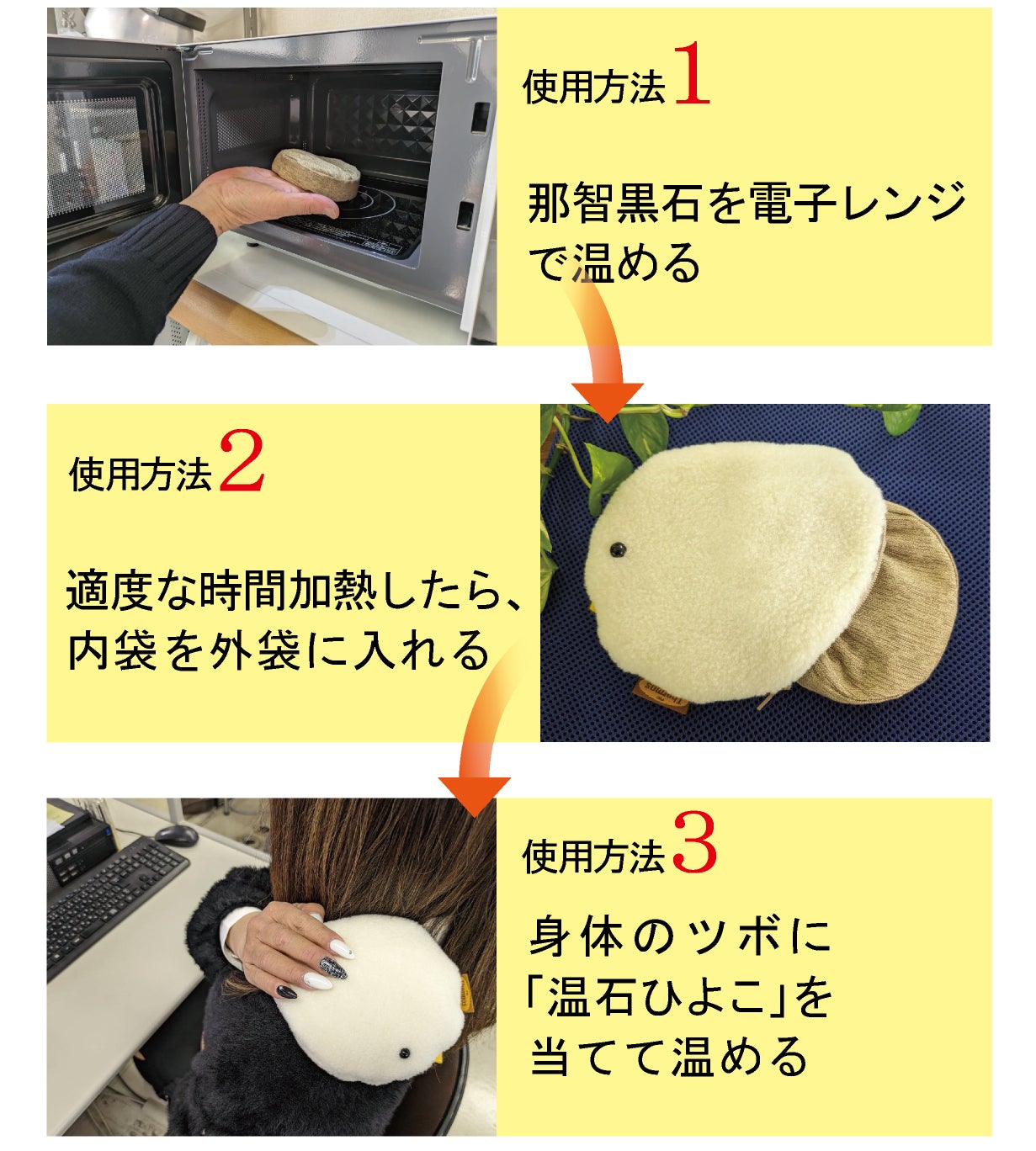 使用方法1

那智黒石を電子レンジで温める

使用方法2

適度な時間加熱したら、内袋を外袋に入れる

使用方法3

身体のツボに「温石ひよこ」を当てて温める