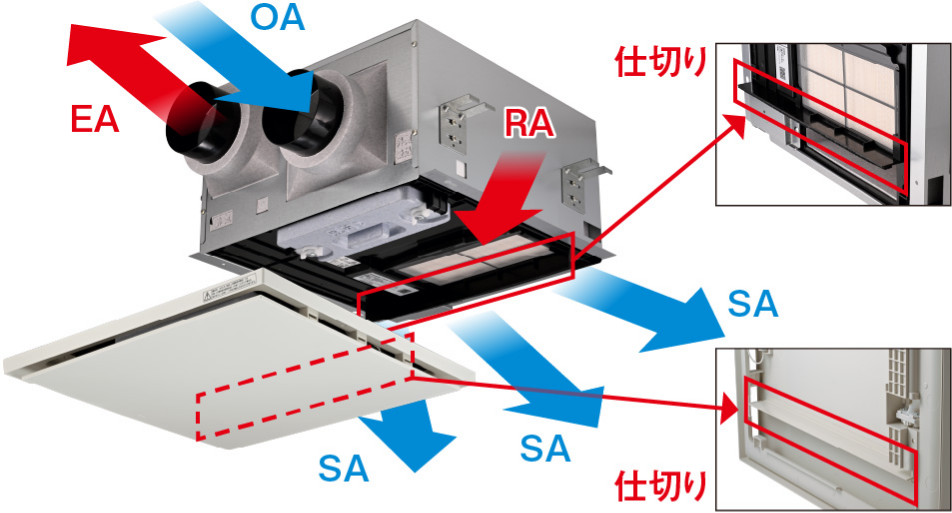 OA

EA

RA

仕切り

SA

SA

SA

仕切り