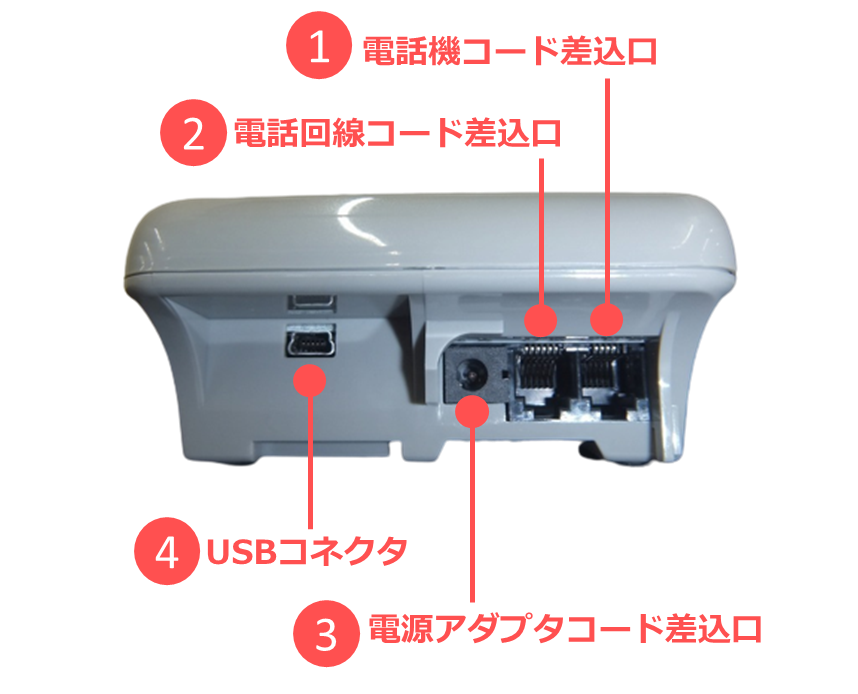 1 電話機コード差込口

2 電話回線コード差込口

4 USBコネクタ

3 電源アダプタコード差込口