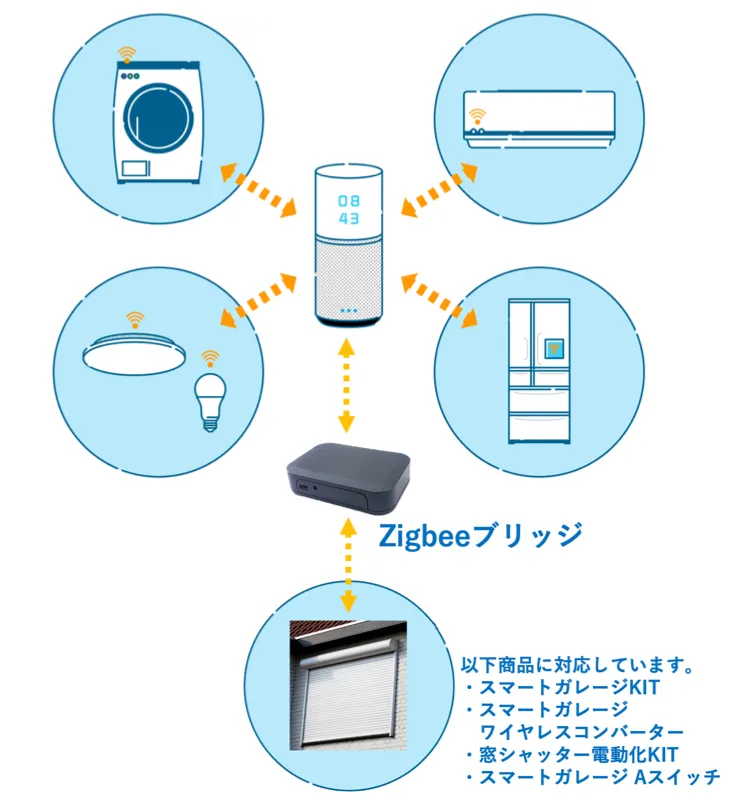 08
43

Zigbeeブリッジ

以下商品に対応しています。
・スマートガレージKIT
・スマートガレージ
ワイヤレスコンバーター
・窓シャッター電動化KIT
・スマートガレージ Aスイッチ